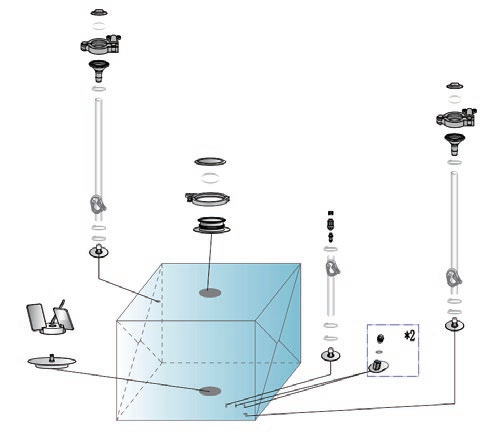 *2