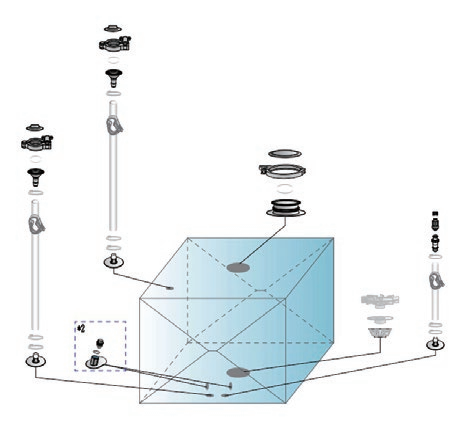 #2